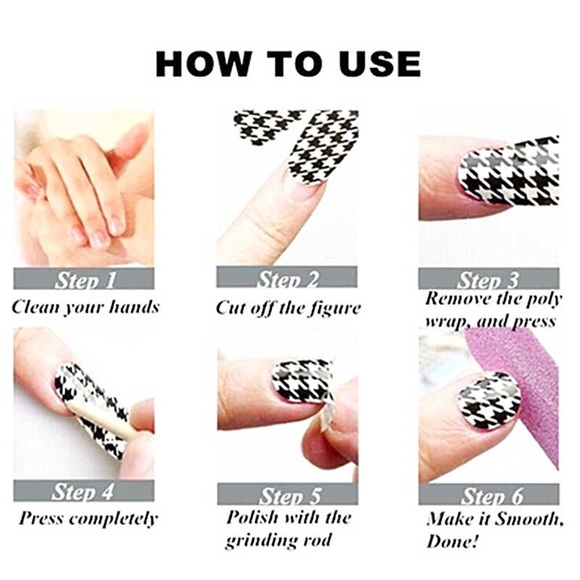 HOW TO USE

Step 1
Clean your hands

Step 2
Cut off the figure

Step 3
Remove the poly wrap, and press

Step 4
Press completely

Step 5
Polish with the grinding rod

Step 6
Make it Smooth, Done!